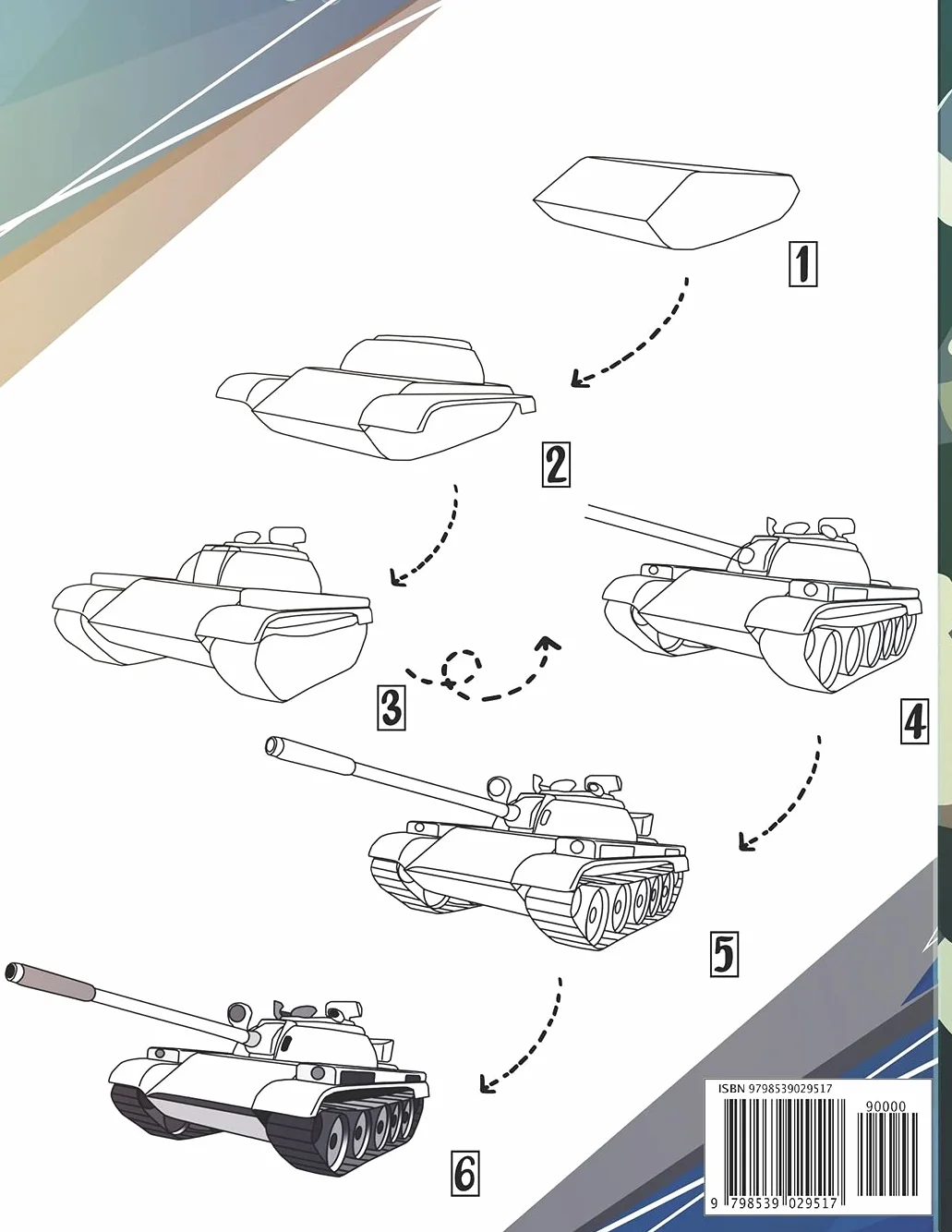 1

2

3

4

5

6

ISBN 9798539029517

90000

9 798539 029517